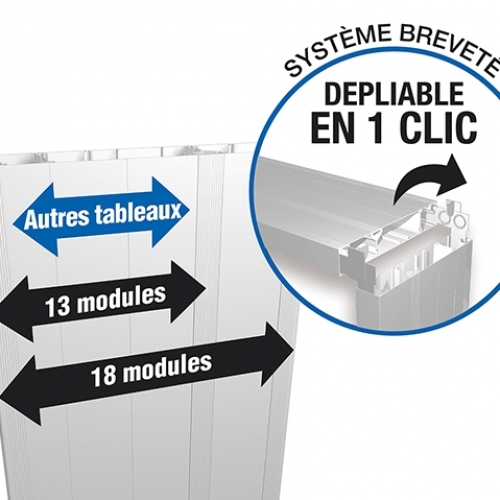 SYSTÈME BREVETÉ

DEPLIABLE
EN 1 CLIC

Autres tableaux

13 modules

18 modules