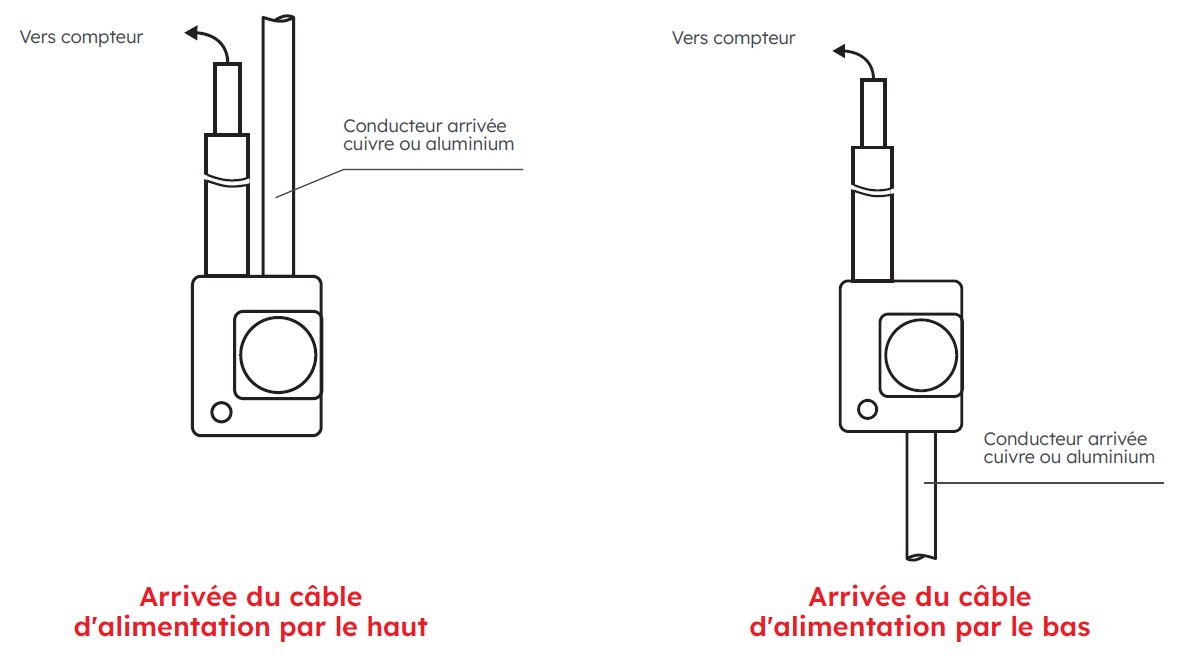 Vers compteur

Conducteur arrivée cuivre ou aluminium

Arrivée du câble d'alimentation par le haut

Vers compteur

Conducteur arrivée cuivre ou aluminium

Arrivée du câble d'alimentation par le bas