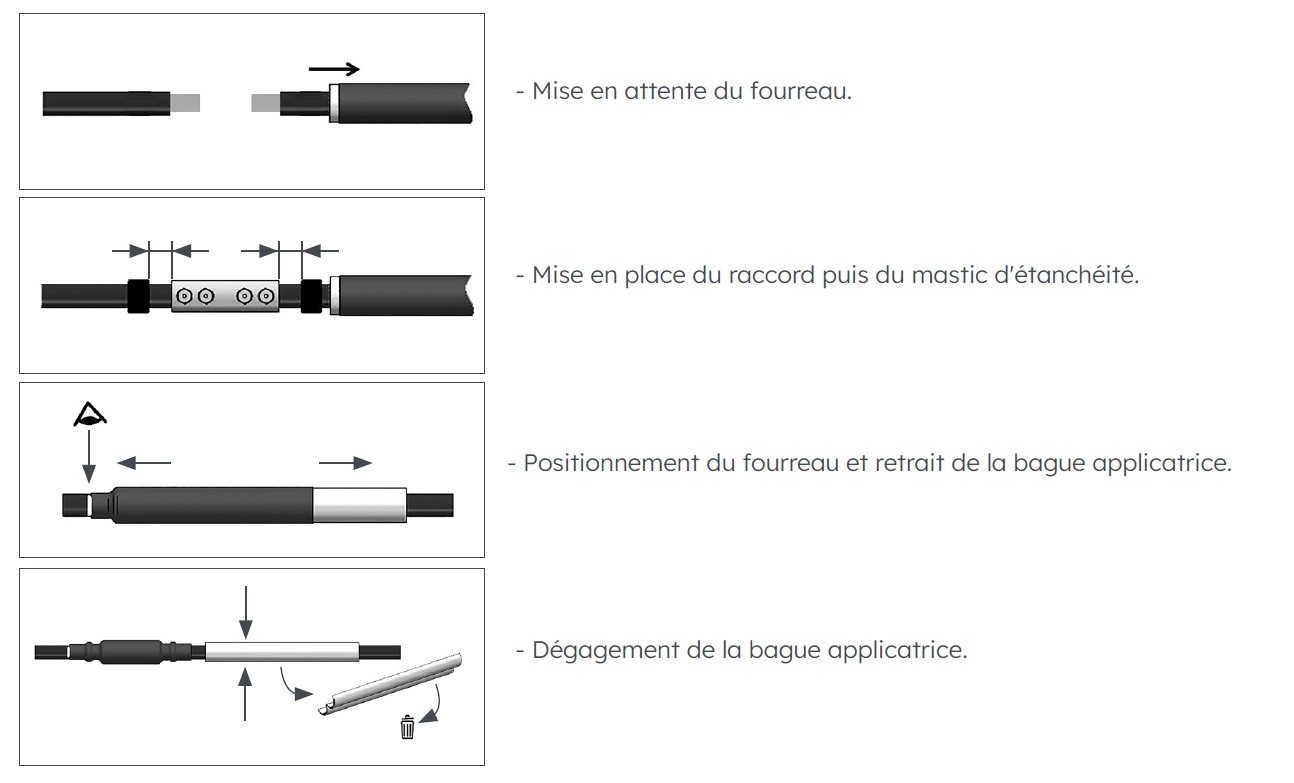 - Mise en attente du fourreau.

- Mise en place du raccord puis du mastic d'étanchéité.

- Positionnement du fourreau et retrait de la bague applicatrice.

- Dégagement de la bague applicatrice.