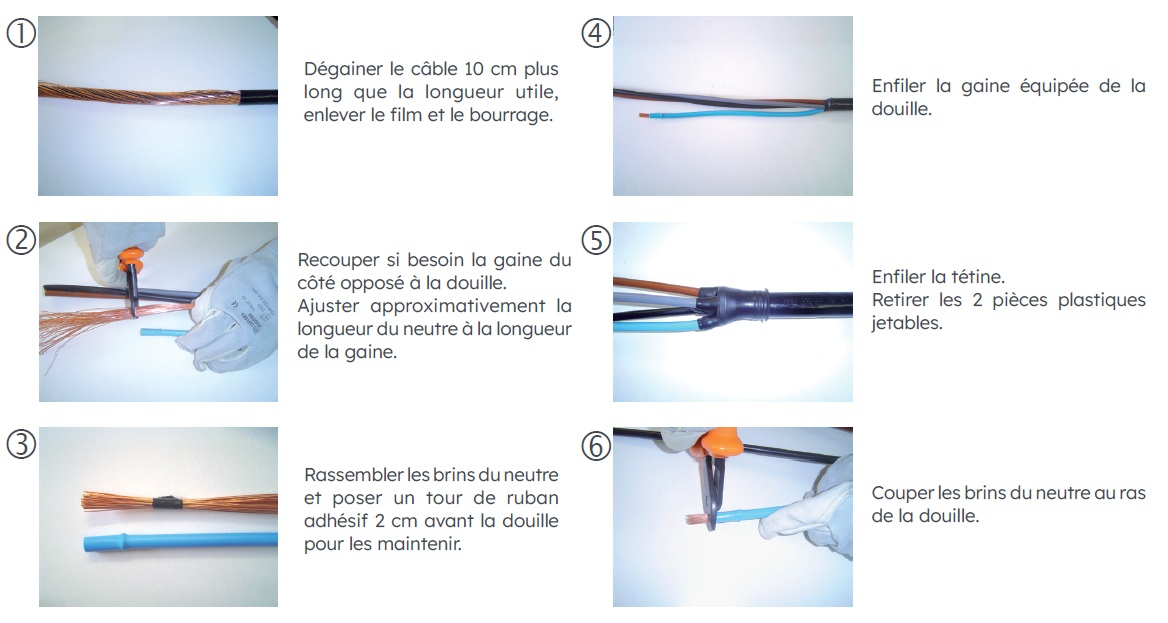 ①

Dégainer le câble 10 cm plus long que la longueur utile, enlever le film et le bourrage.

②

Recouper si besoin la gaine du côté opposé à la douille.
Ajuster approximativement la longueur du neutre à la longueur de la gaine.

③

Rassembler les brins du neutre et poser un tour de ruban adhésif 2 cm avant la douille pour les maintenir.

④

Enfiler la gaine équipée de la douille.

⑤

Enfiler la tétine.
Retirer les 2 pièces plastiques jetables.

⑥

Couper les brins du neutre au ras de la douille.