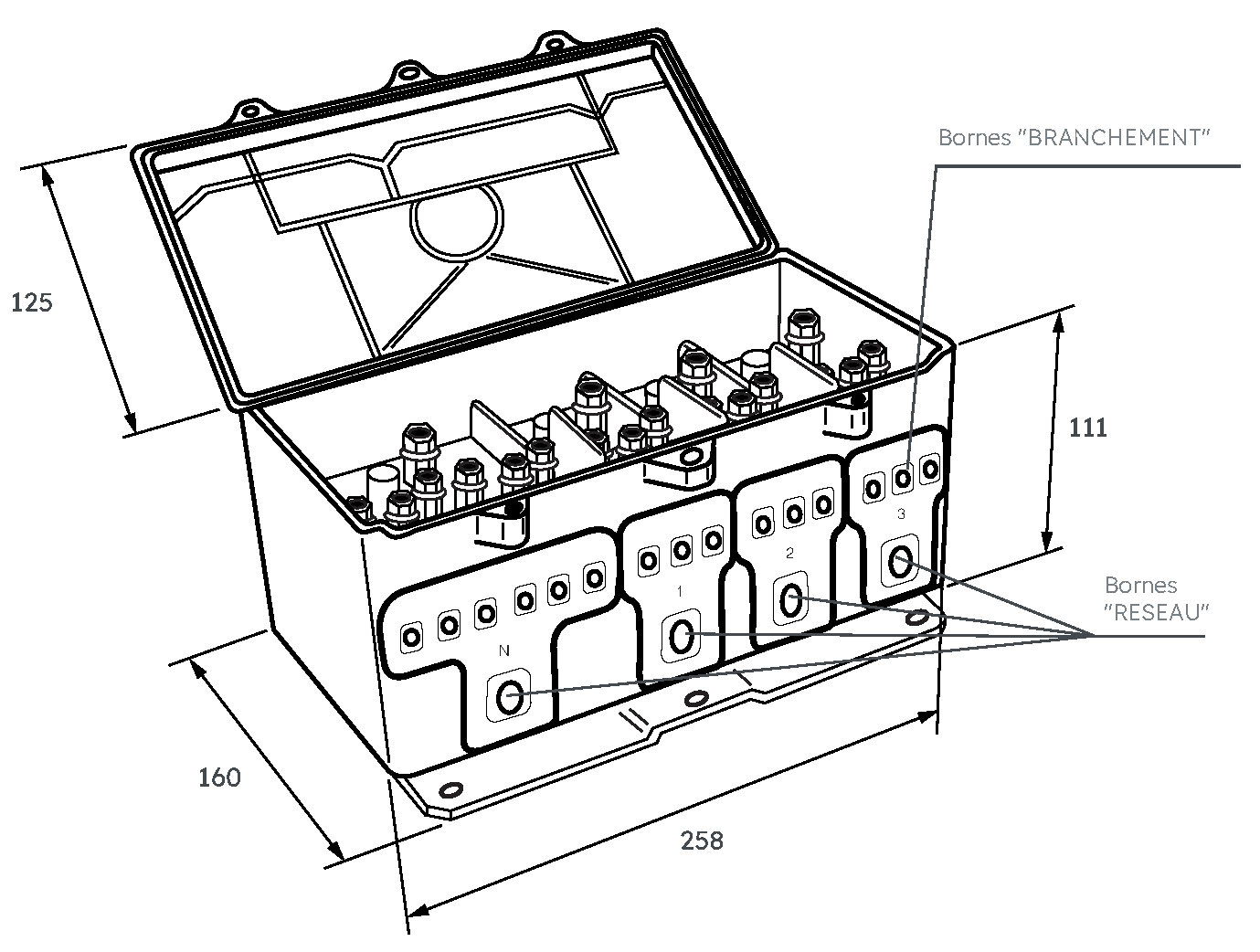 Bornes "BRANCHEMENT"

125

111

3

2

1

N

Bornes "RESEAU"

160

258