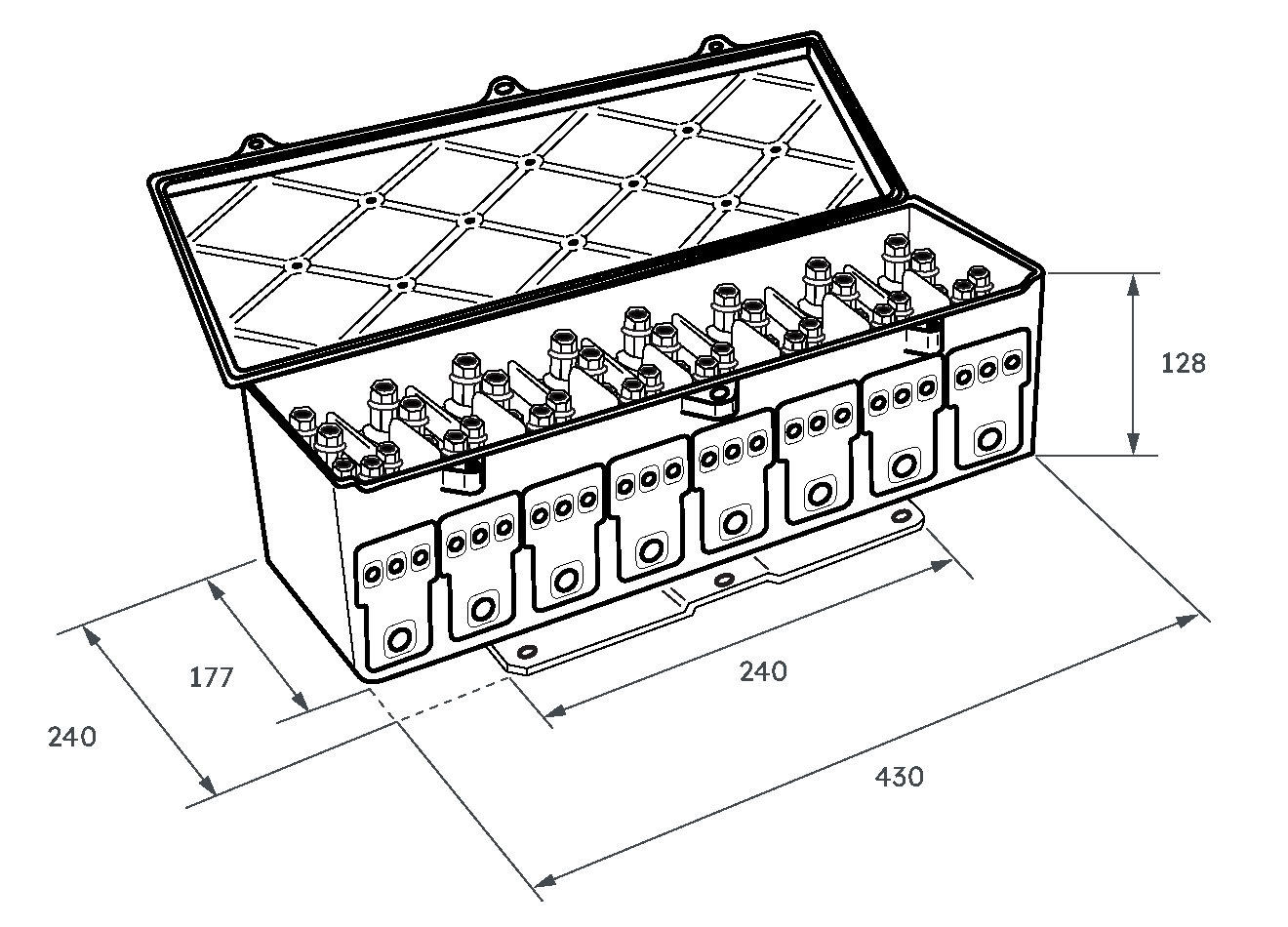 128

177

240

240

430